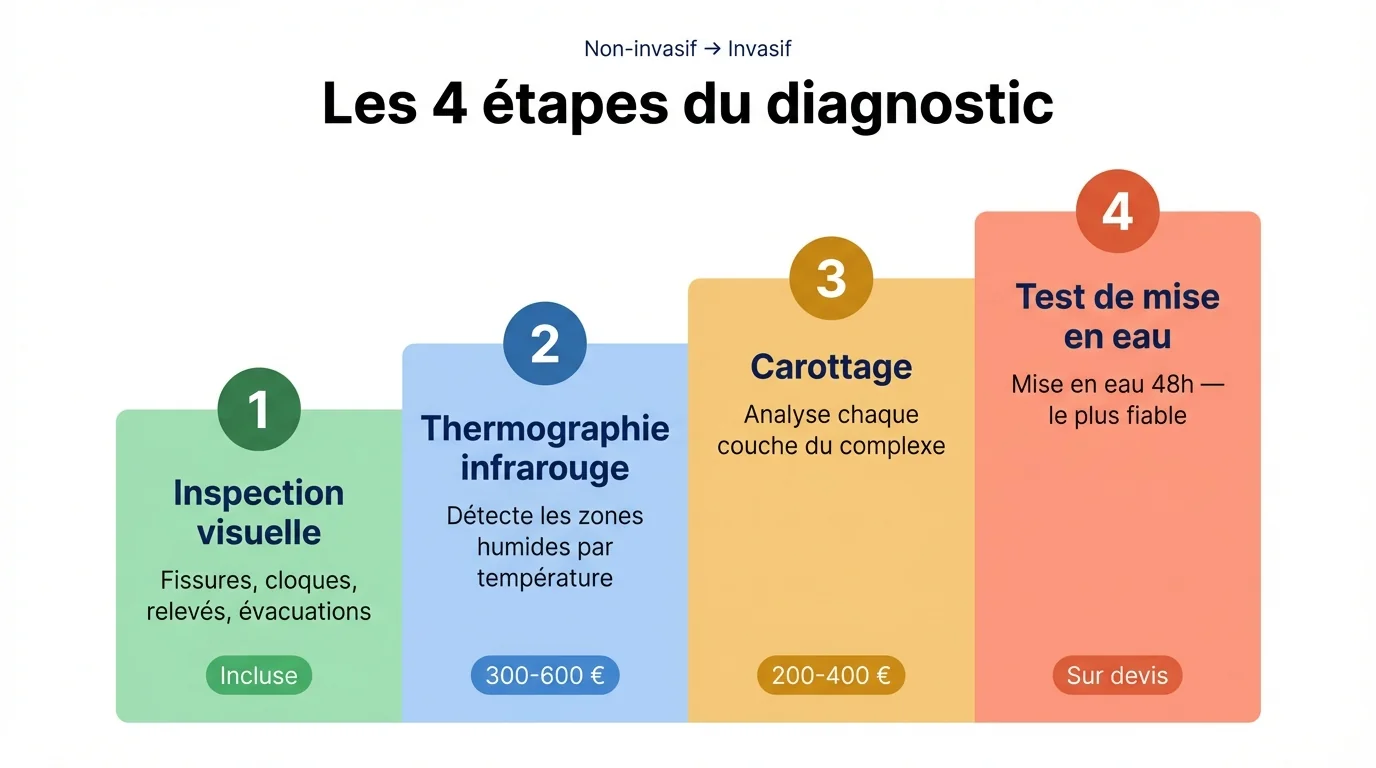 Non-invasif → Invasif

Les 4 étapes du diagnostic

1

Inspection visuelle

Fissures, cloques, relevés, évacuations

Incluse

2

Thermographie infrarouge

Détecte les zones humides par température

300-600 €

3

Carottage

Analyse chaque couche du complexe

200-400 €

4

Test de mise en eau

Mise en eau 48h — le plus fiable

Sur devis